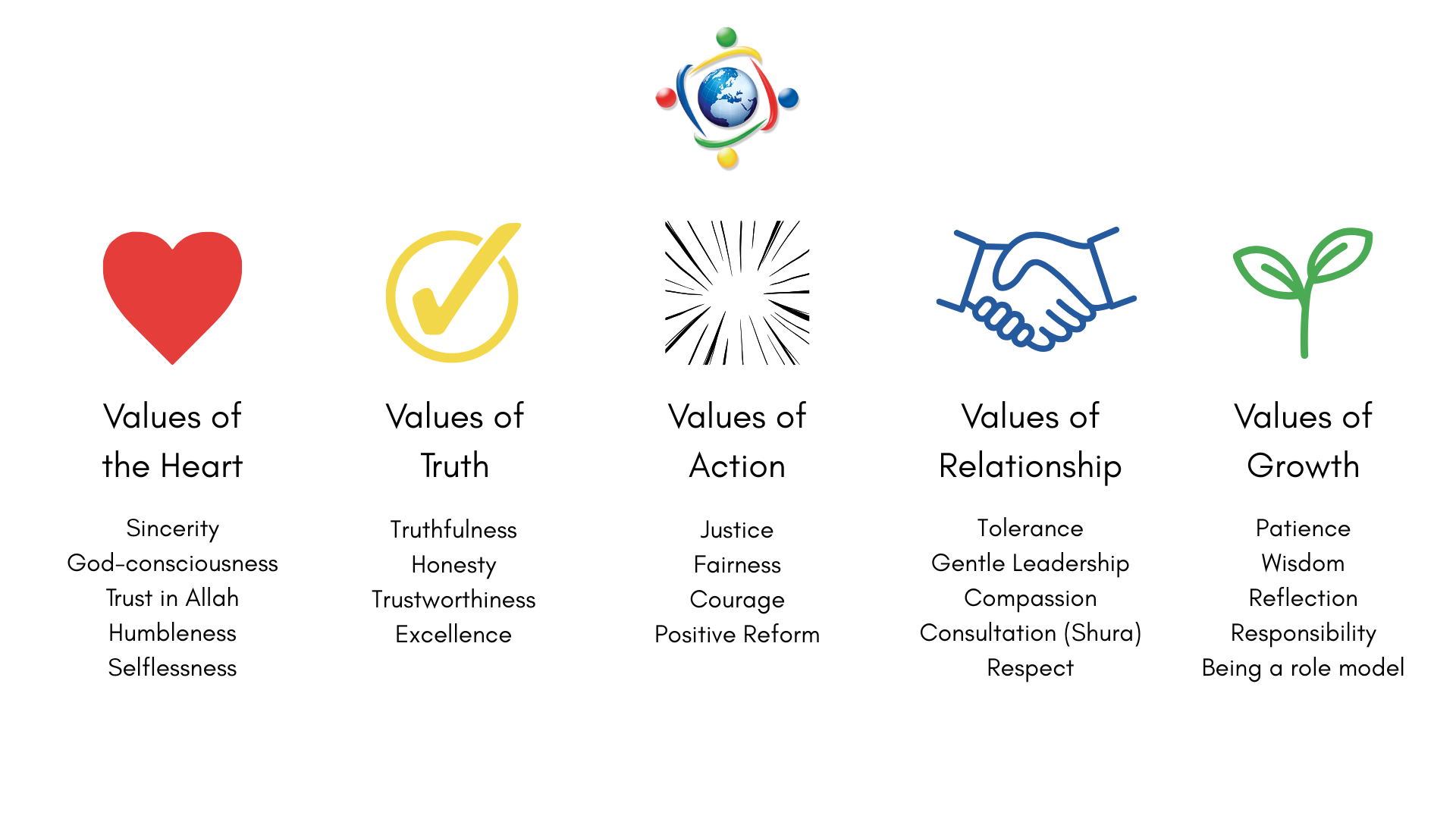 Values of the Heart

Sincerity
God-consciousness
Trust in Allah
Humbleness
Selflessness

Values of Truth

Truthfulness
Honesty
Trustworthiness
Excellence

Values of Action

Justice
Fairness
Courage
Positive Reform

Values of Relationship

Tolerance
Gentle Leadership
Compassion
Consultation (Shura)
Respect

Values of Growth

Patience
Wisdom
Reflection
Responsibility
Being a role model